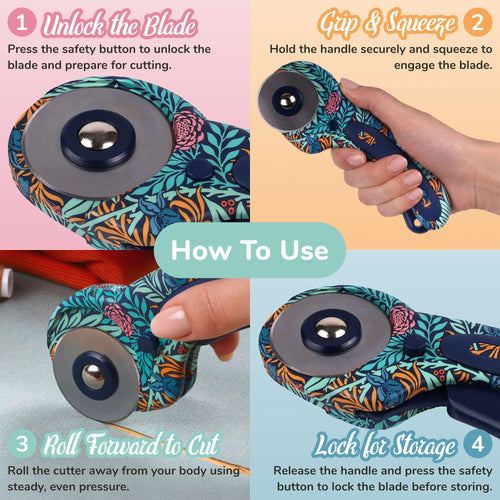 1 Unlock the Blade
Press the safety button to unlock the blade and prepare for cutting.

Grip & Squeeze 2
Hold the handle securely and squeeze to engage the blade.

How To Use

3 Roll Forward to Cut
Roll the cutter away from your body using steady, even pressure.

Lock for Storage 4
Release the handle and press the safety button to lock the blade before storing.